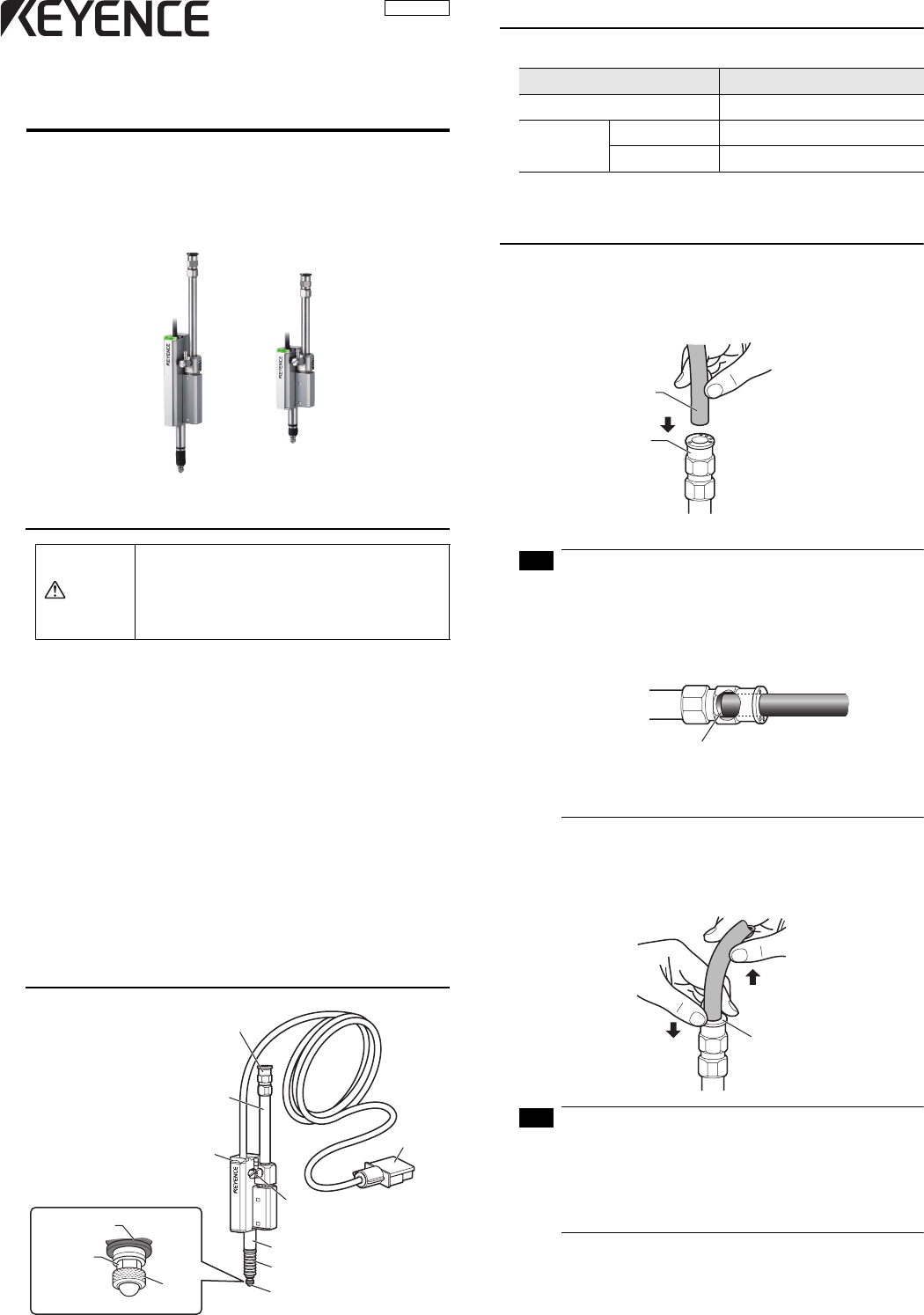 KEYENCE

KEYENCE

KEYENCE

KEYENCE